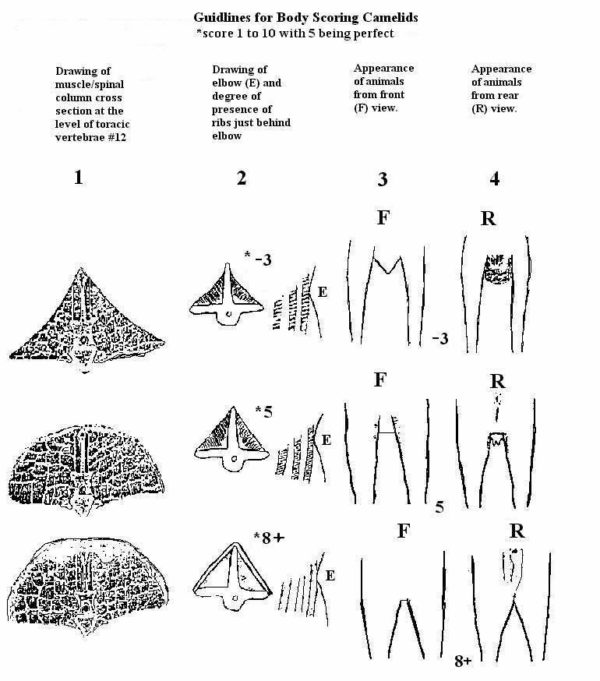 Guidlines for Body Scoring Camelids
*score 1 to 10 with 5 being perfect

Drawing of muscle/spinal column cross section at the level of toracic vertebrae #12

Drawing of elbow (E) and degree of presence of ribs just behind elbow

Appearance of animals from front (F) view.

Appearance of animals from rear (R) view.

1

2

3

4

F

R

* -3

E

-3

F

R

*5

E

5

F

R

*8+

E

8+